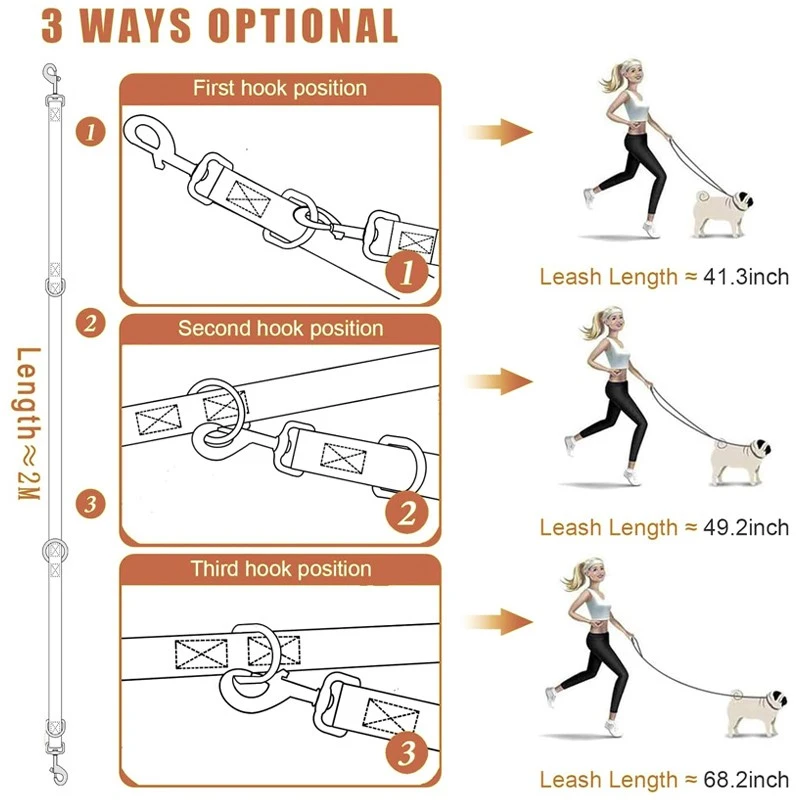 3 WAYS OPTIONAL

Length ≈ 2M

1

2

3

First hook position

1

Leash Length ≈ 41.3inch

Second hook position

2

Leash Length ≈ 49.2inch

Third hook position

3

Leash Length ≈ 68.2inch